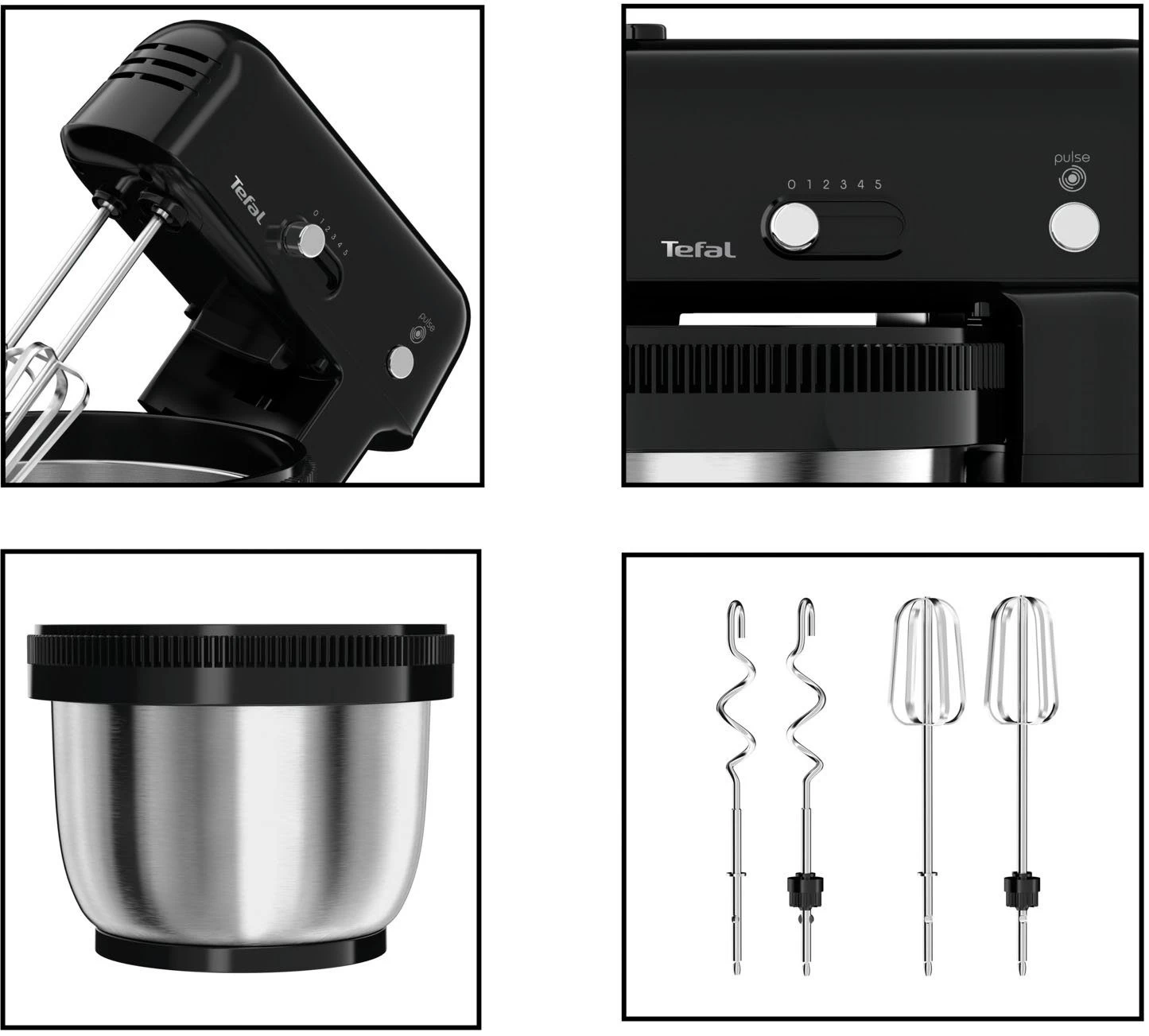 Tefal
0 1 2 3 4 5
pulse

pulse
0 1 2 3 4 5
Tefal